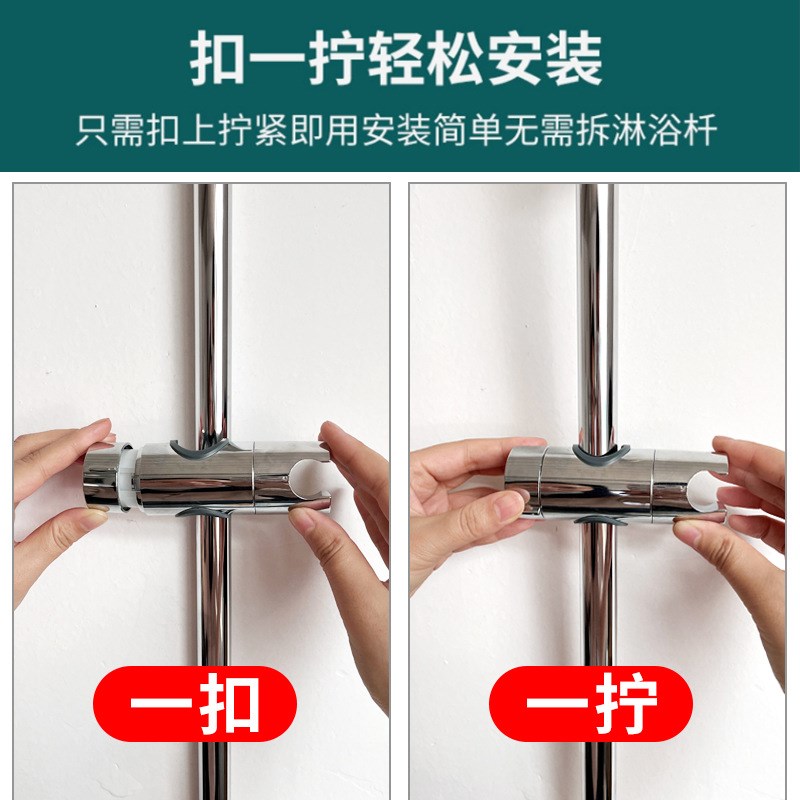 扣一拧轻松安装

只需扣上拧紧即用安装简单无需拆淋浴杆

一扣

一拧