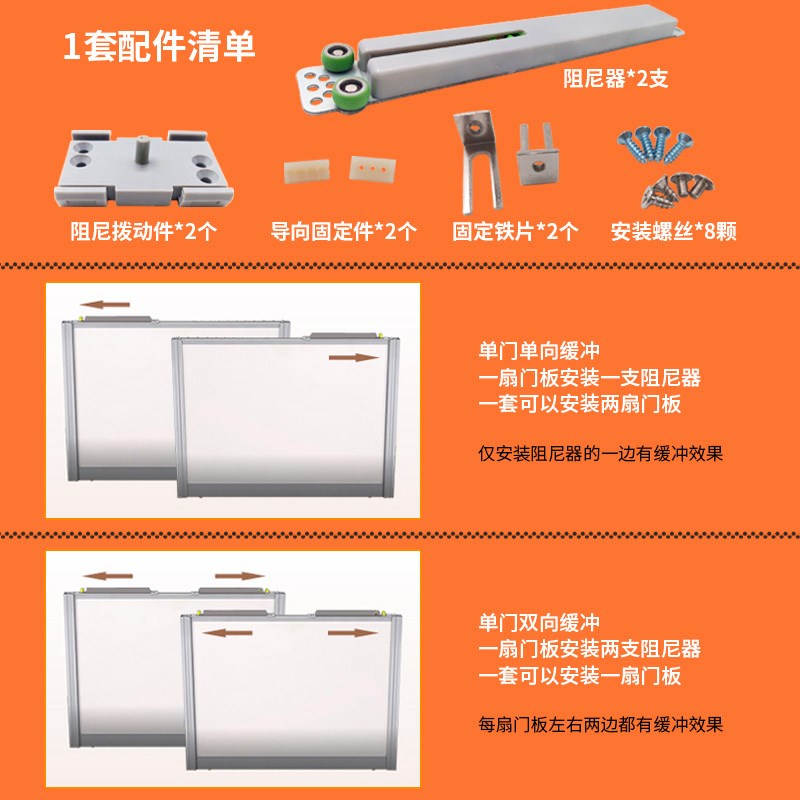 1套配件清单

阻尼器*2支

阻尼拨动件*2个

导向固定件*2个

固定铁片*2个

安装螺丝*8颗

单门单向缓冲
一扇门板安装一支阻尼器
一套可以安装两扇门板

仅安装阻尼器的一边有缓冲效果

单门双向缓冲
一扇门板安装两支阻尼器
一套可以安装一扇门板

每扇门板左右两边都有缓冲效果