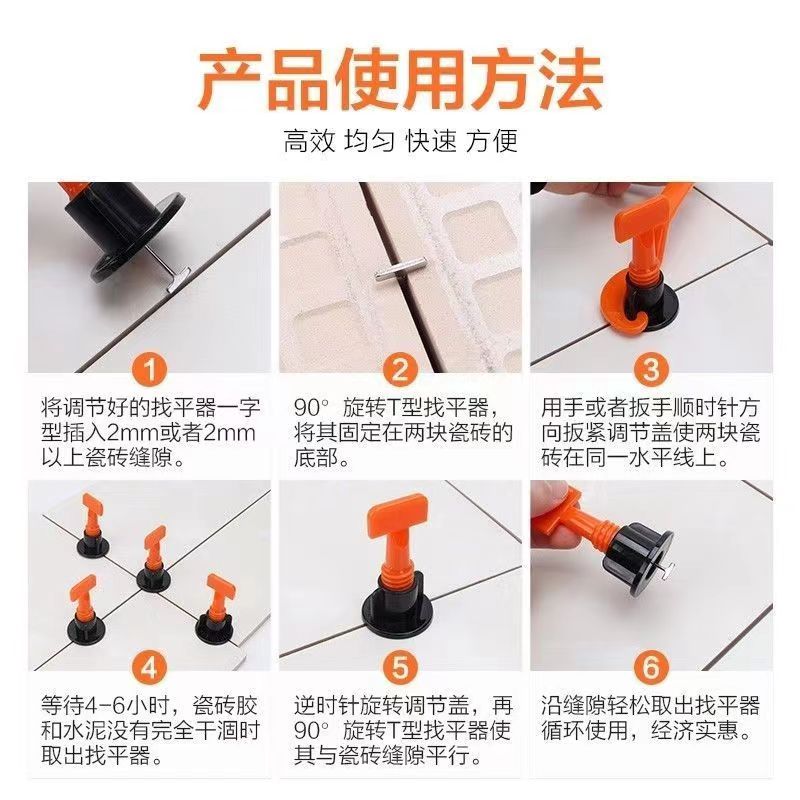 产品使用方法

高效 均匀 快速 方便

1
将调节好的找平器一字型插入2mm或者2mm以上瓷砖缝隙。

2
90° 旋转T型找平器，将其固定在两块瓷砖的底部。

3
用手或者扳手顺时针方向扳紧调节盖使两块瓷砖在同一水平线上。

4
等待4-6小时，瓷砖胶和水泥没有完全干涸时取出找平器。

5
逆时针旋转调节盖，再90° 旋转T型找平器使其与瓷砖缝隙平行。

6
沿缝隙轻松取出找平器循环使用，经济实惠。