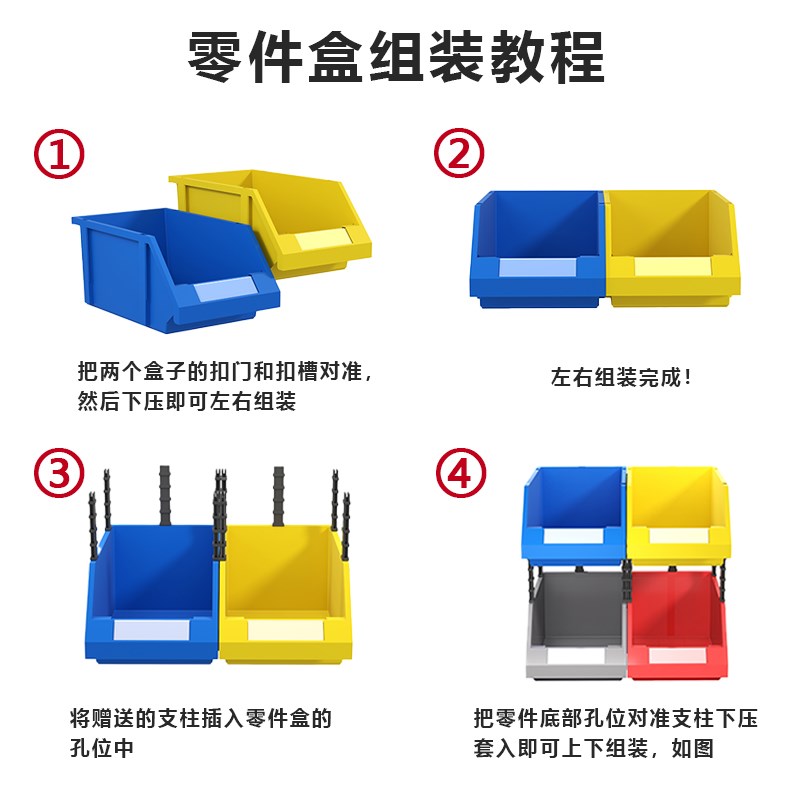 零件盒组装教程

①

把两个盒子的扣门和扣槽对准，然后下压即可左右组装

②

左右组装完成！

③

将赠送的支柱插入零件盒的孔位中

④

把零件底部孔位对准支柱下压套入即可上下组装，如图