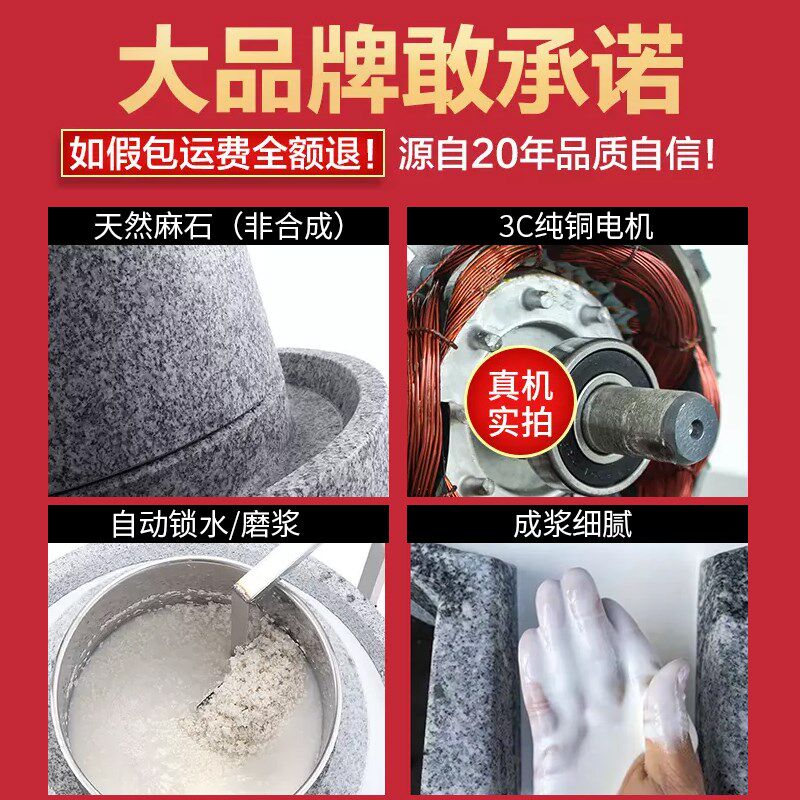 大品牌敢承诺

如假包运费全额退！ 源自20年品质自信！

天然麻石（非合成）

3C纯铜电机

真机实拍

自动锁水/磨浆

成浆细腻