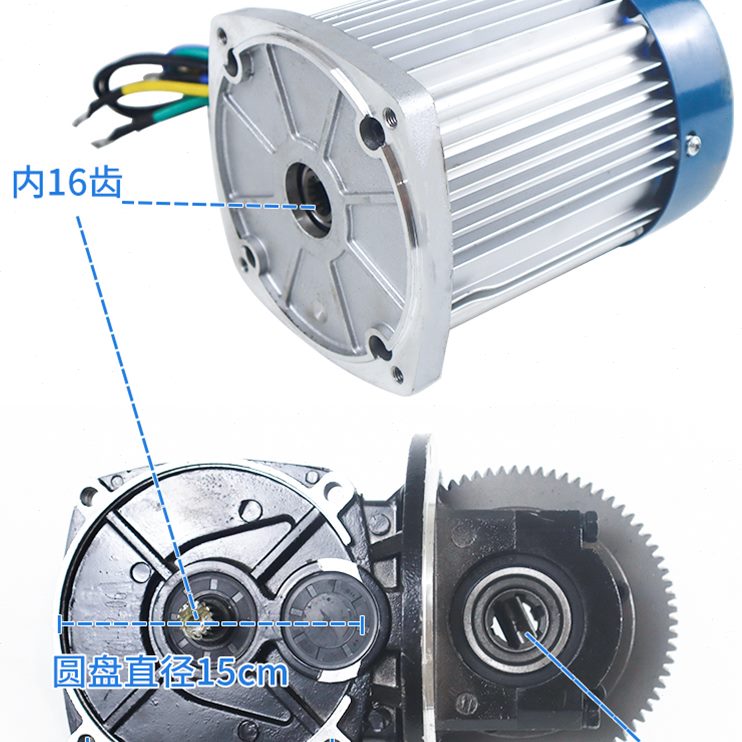 内16齿

圆盘直径15cm