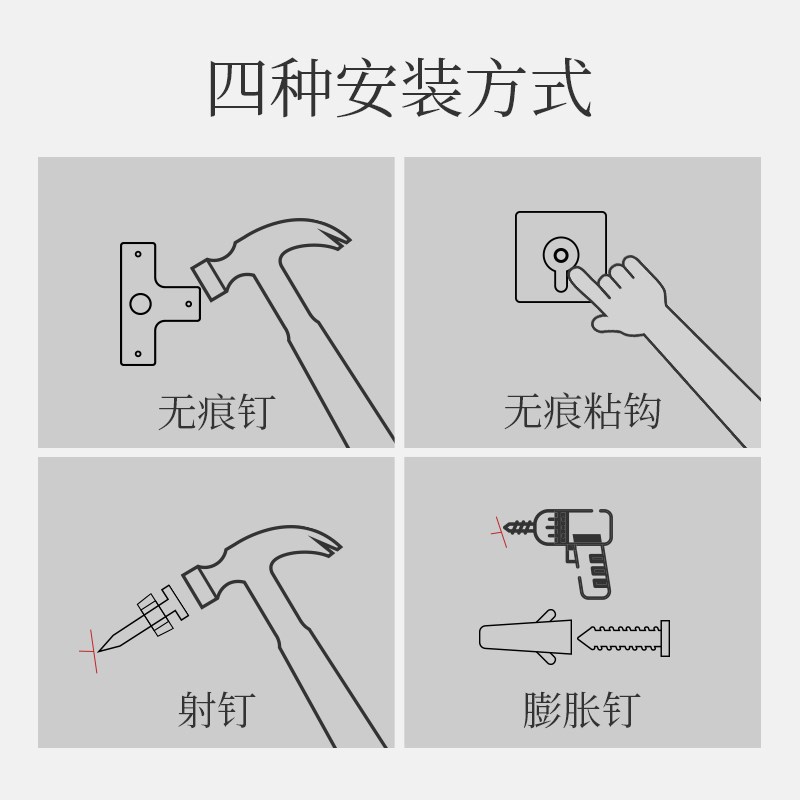 四种安装方式

无痕钉

无痕粘钩

射钉

膨胀钉