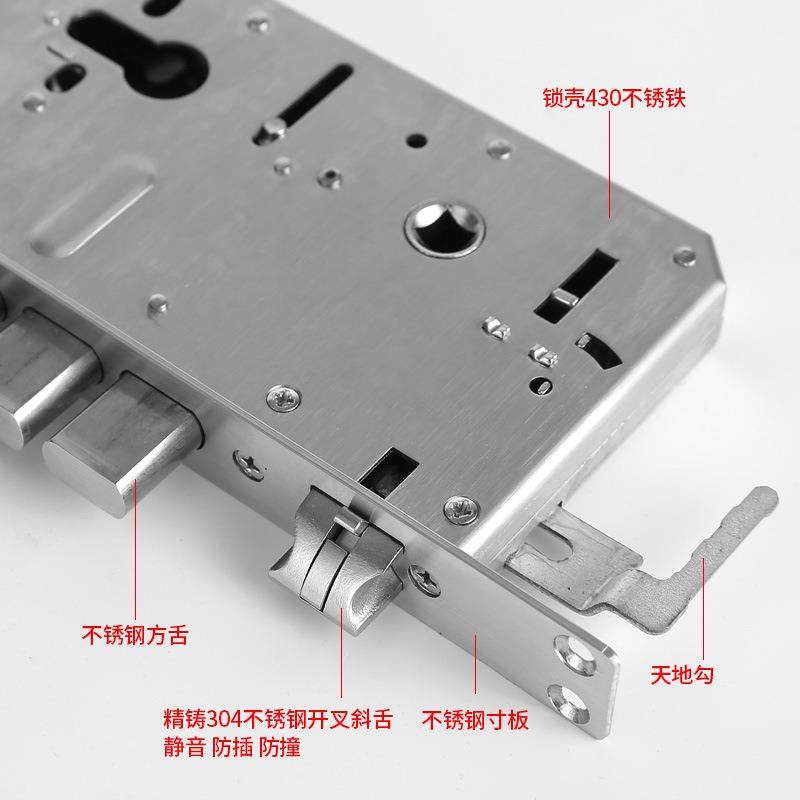 锁壳430不锈铁

不锈钢方舌

天地勾

精铸304不锈钢开叉斜舌
静音 防插 防撞

不锈钢寸板