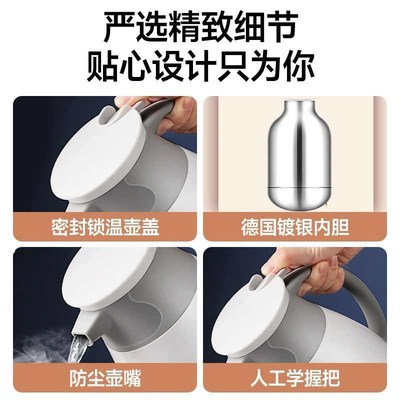 严选精致细节
贴心设计只为你

密封锁温壶盖

德国镀银内胆

防尘壶嘴

人工学握把