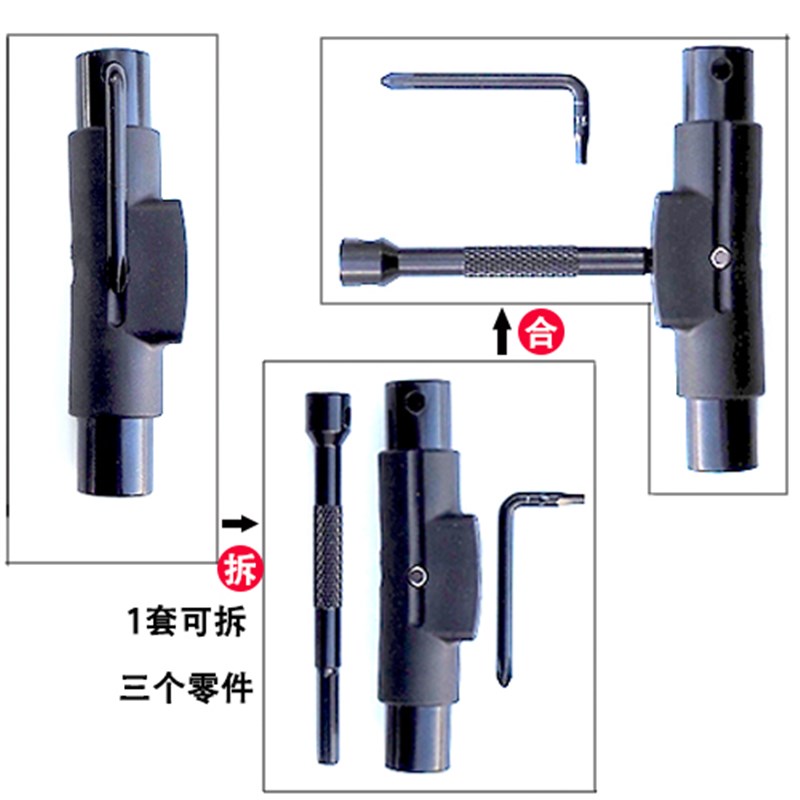 合

拆

1套可拆

三个零件