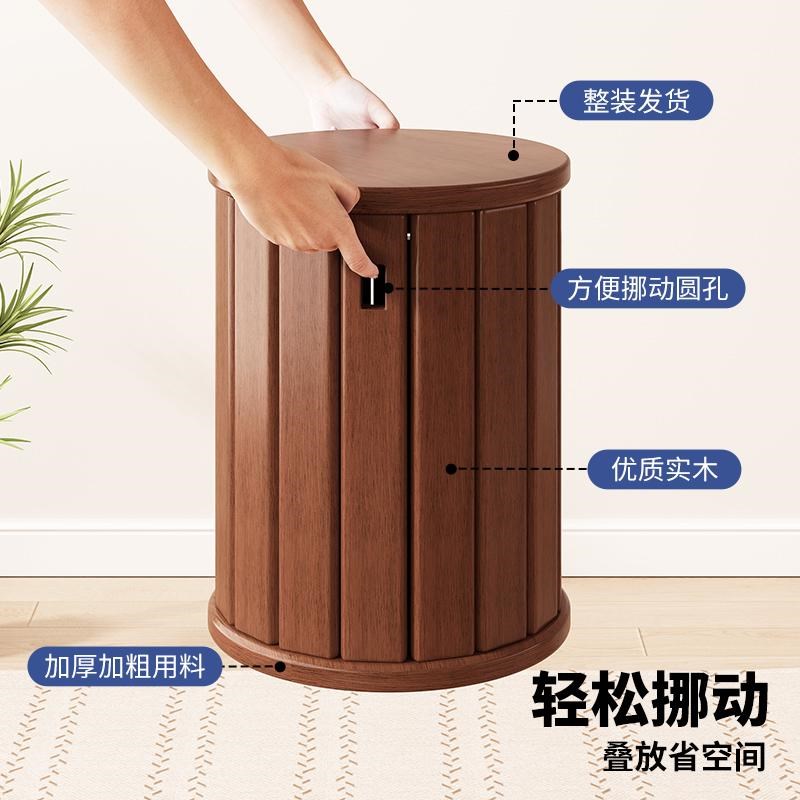 整装发货

方便挪动圆孔

优质实木

加厚加粗用料

轻松挪动
叠放省空间