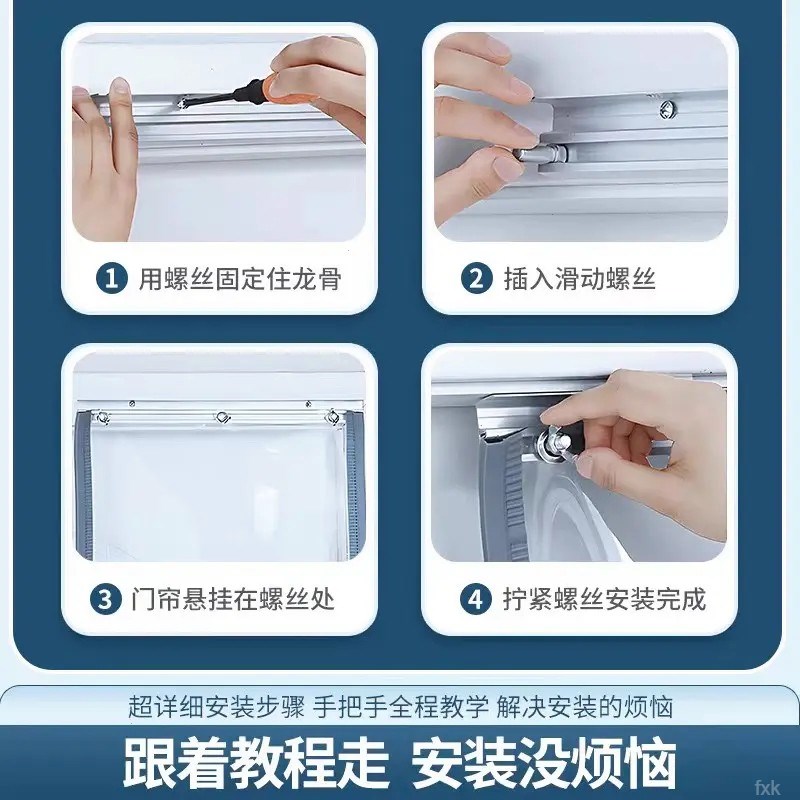 1 用螺丝固定住龙骨

2 插入滑动螺丝

3 门帘悬挂在螺丝处

4 拧紧螺丝安装完成

超详细安装步骤 手把手全程教学 解决安装的烦恼

跟着教程走 安装没烦恼

fxk