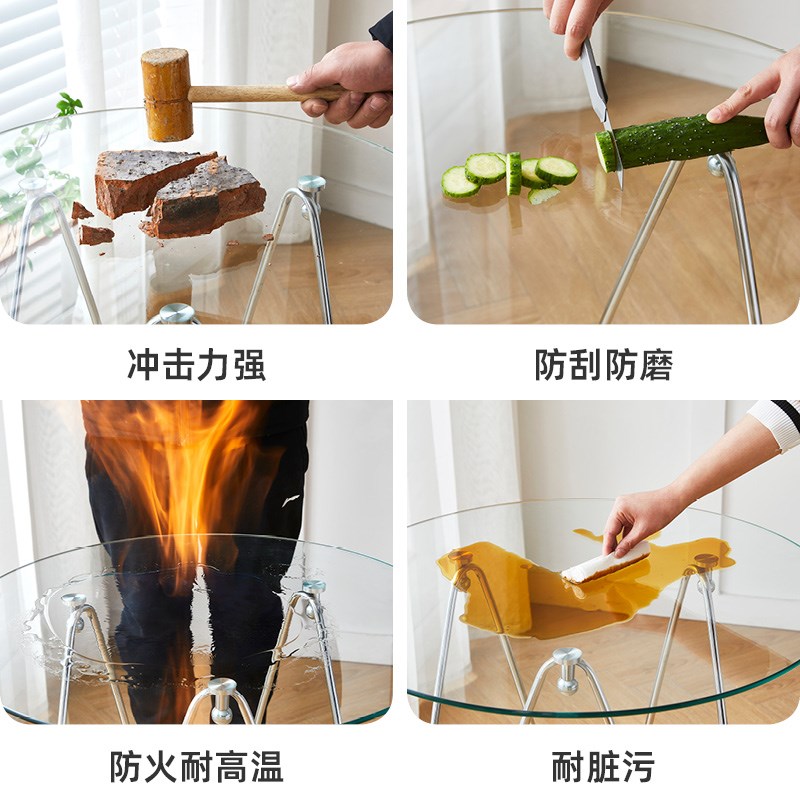 冲击力强

防刮防磨

防火耐高温

耐脏污