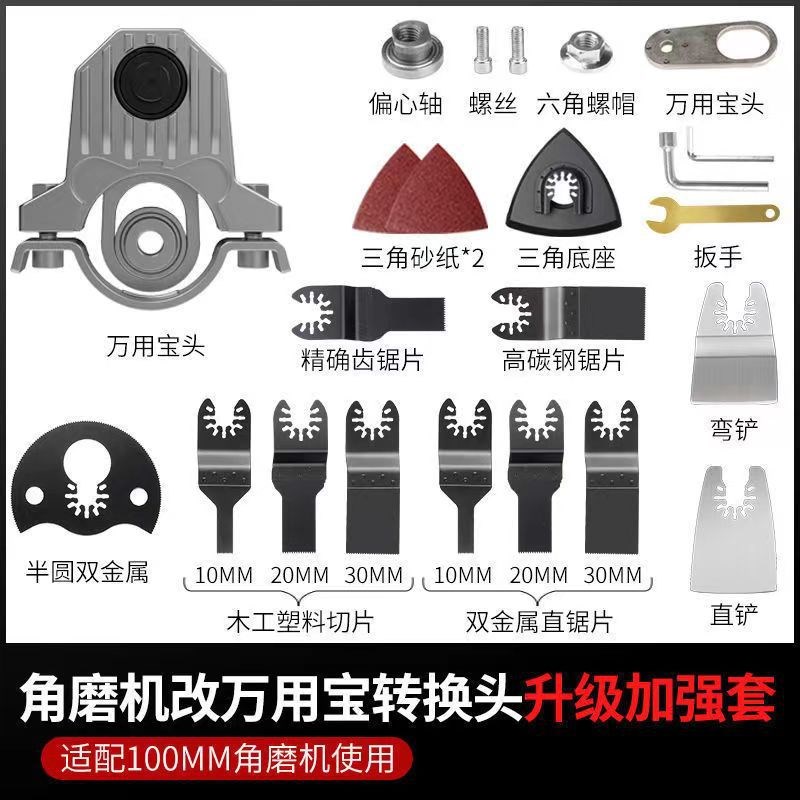 偏心轴 螺丝 六角螺帽 万用宝头

三角砂纸*2 三角底座 扳手

万用宝头

精确齿锯片 高碳钢锯片

弯铲

半圆双金属

10MM 20MM 30MM
木工塑料切片

10MM 20MM 30MM
双金属直锯片

直铲

角磨机改万用宝转换头升级加强套

适配100MM角磨机使用