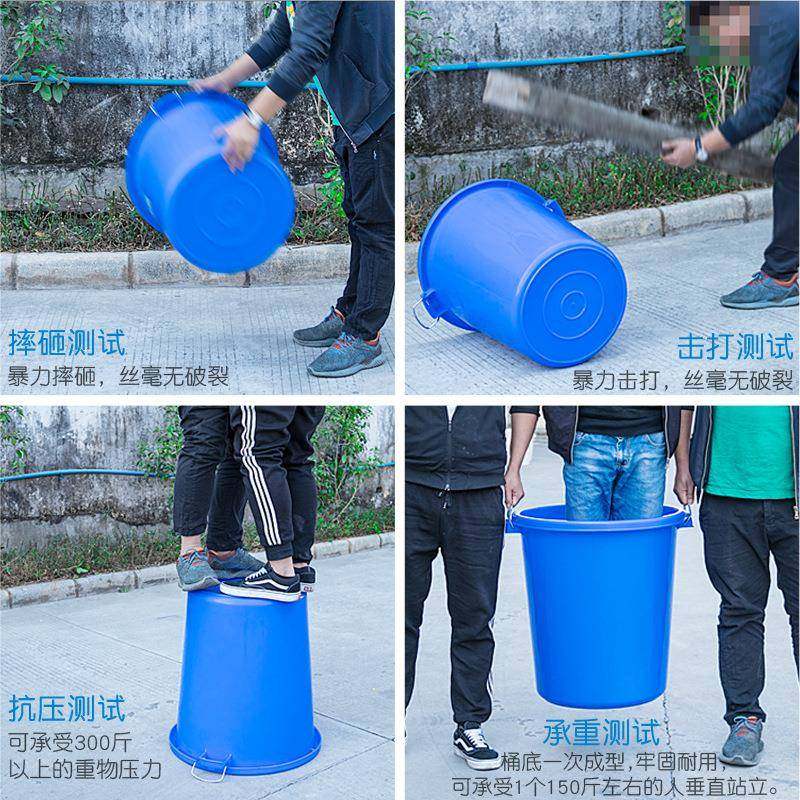 摔砸测试
暴力摔砸，丝毫无破裂

击打测试
暴力击打，丝毫无破裂

抗压测试
可承受300斤以上的重物压力

承重测试
桶底一次成型，牢固耐用，可承受1个150斤左右的人垂直站立。