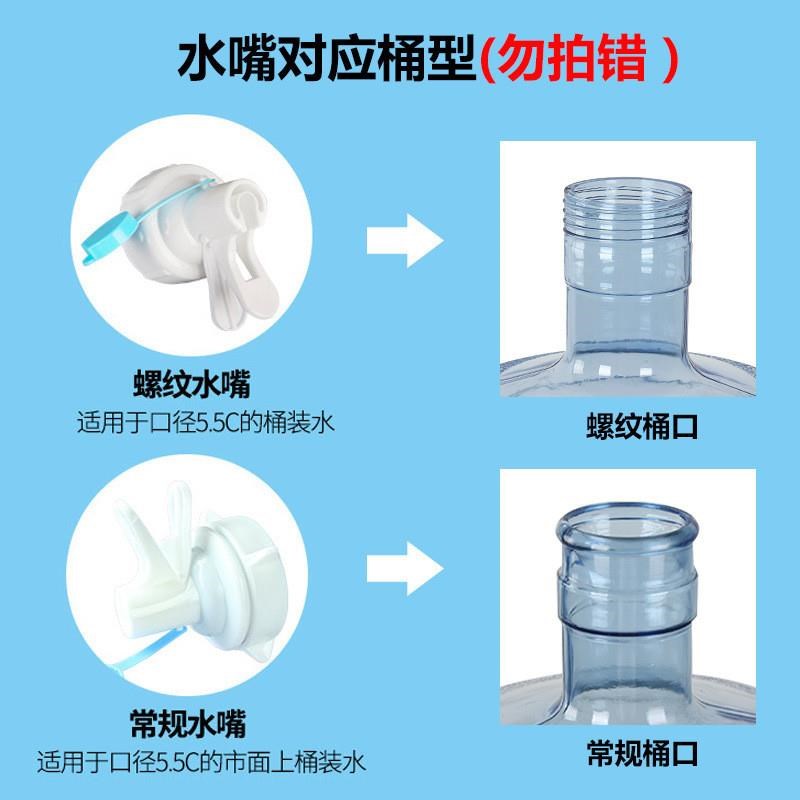 水嘴对应桶型(勿拍错 )

螺纹水嘴
适用于口径5.5C的桶装水

螺纹桶口

常规水嘴
适用于口径5.5C的市面上桶装水

常规桶口