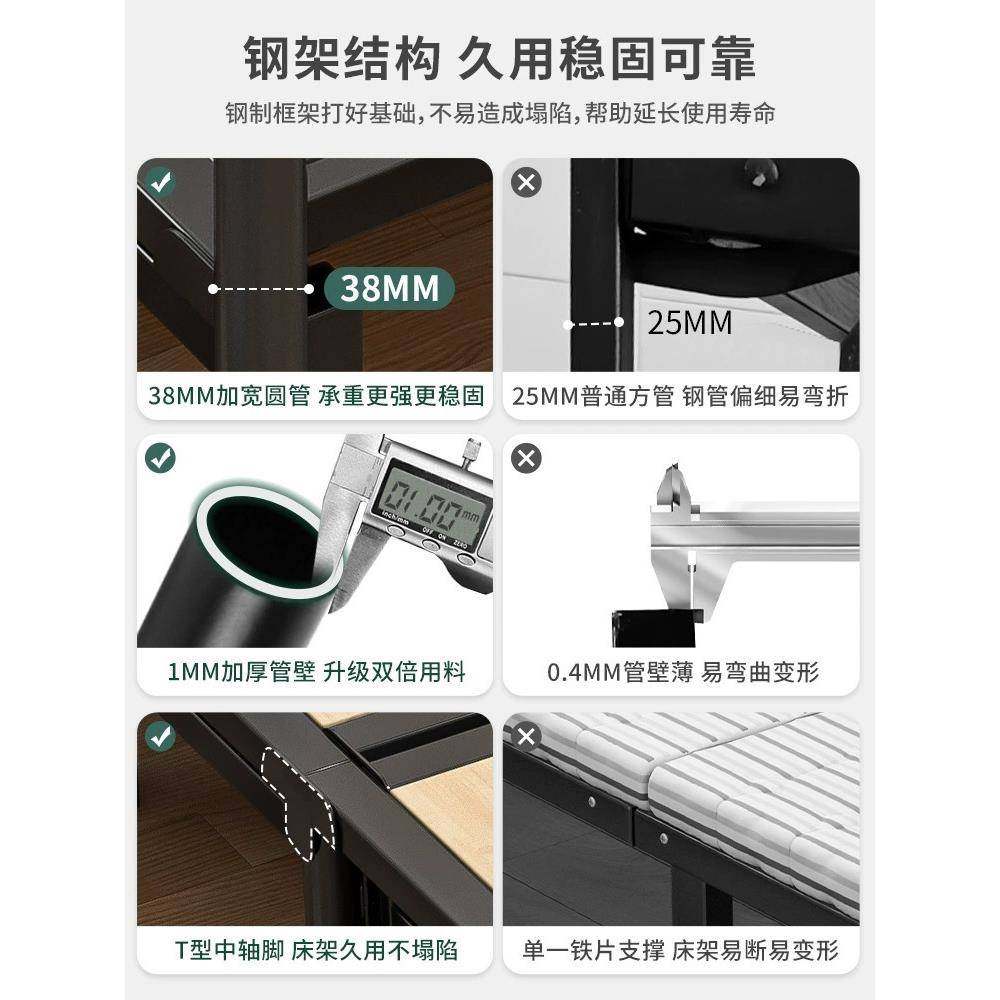 钢架结构 久用稳固可靠

钢制框架打好基础,不易造成塌陷,帮助延长使用寿命

38MM

38MM加宽圆管 承重更强更稳固

25MM

25MM普通方管 钢管偏细易弯折

01.00 mm

inch/mm OFF ON ZERO

1MM加厚管壁 升级双倍用料

0.4MM管壁薄 易弯曲变形

T型中轴脚 床架久用不塌陷

单一铁片支撑 床架易断易变形