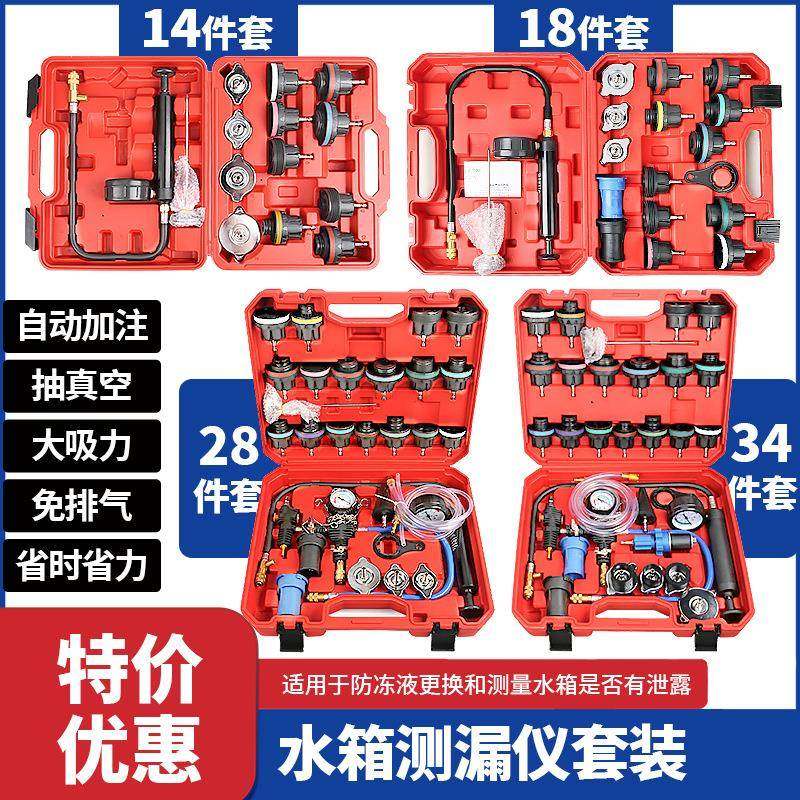 14件套

18件套

自动加注

抽真空

大吸力

免排气

省时省力

28件套

34件套

特价优惠

适用于防冻液更换和测量水箱是否有泄露

水箱测漏仪套装