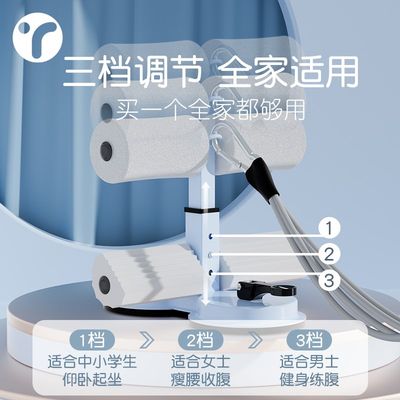 三档调节 全家适用

买一个全家都够用

1

2

3

1档
适合中小学生
仰卧起坐

2档
适合女士
瘦腰收腹

3档
适合男士
健身练腹