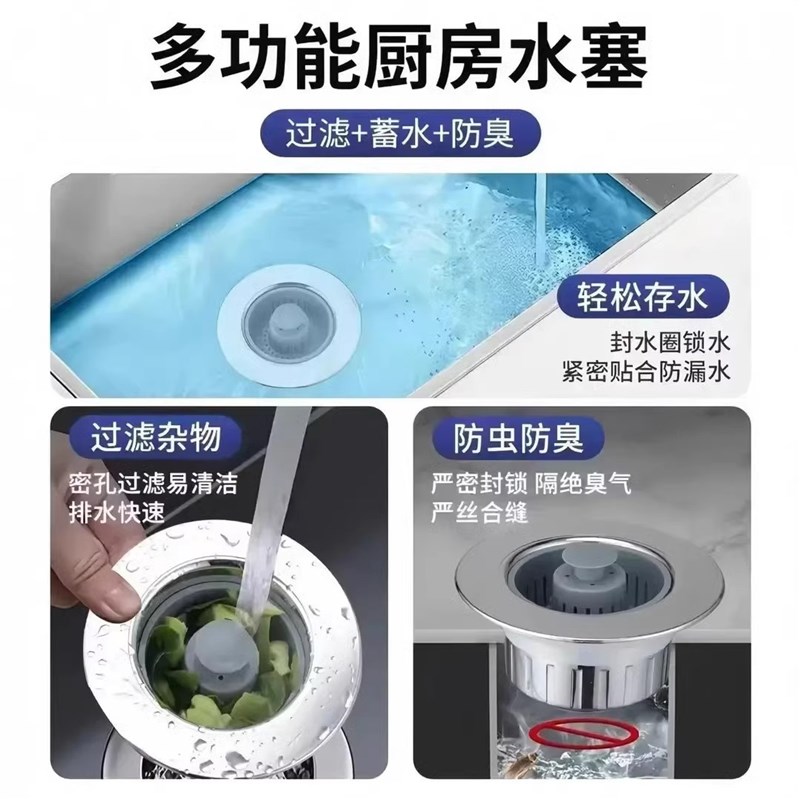 多功能厨房水塞

过滤+蓄水+防臭

轻松存水

封水圈锁水
紧密贴合防漏水

过滤杂物

密孔过滤易清洁
排水快速

防虫防臭

严密封锁 隔绝臭气
严丝合缝