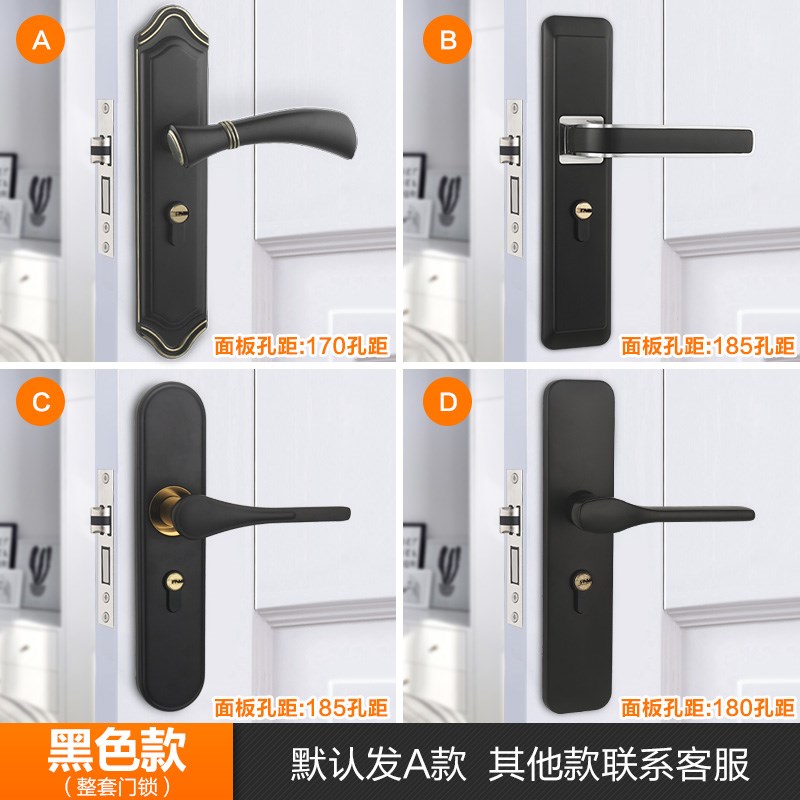 A

面板孔距:170孔距

B

面板孔距:185孔距

C

面板孔距:185孔距

D

面板孔距:180孔距

黑色款
（整套门锁）

默认发A款 其他款联系客服