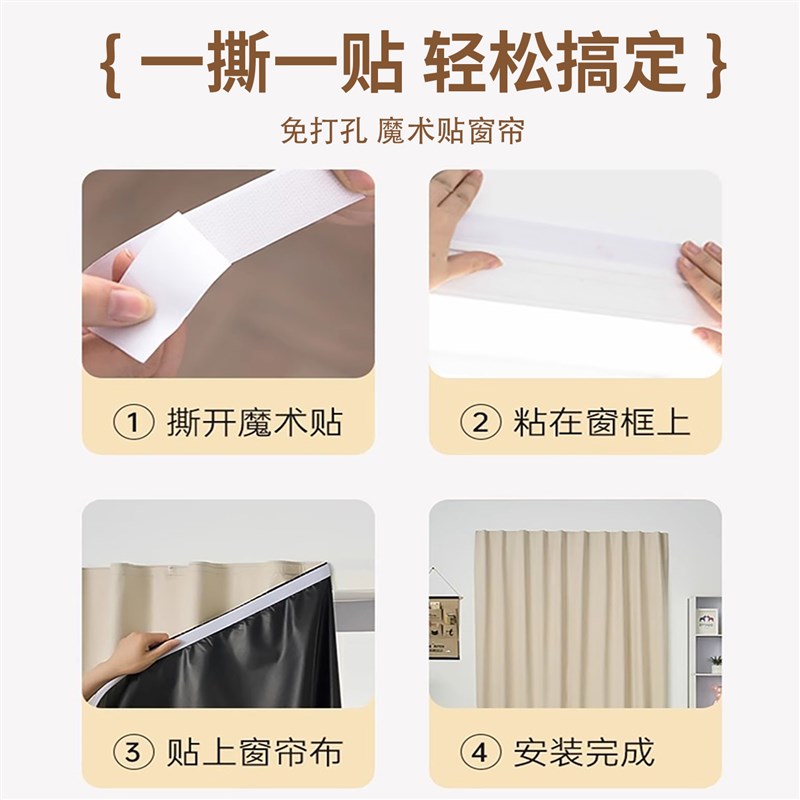 { 一撕一贴 轻松搞定 }

免打孔 魔术贴窗帘

① 撕开魔术贴

② 粘在窗框上

③ 贴上窗帘布

④ 安装完成