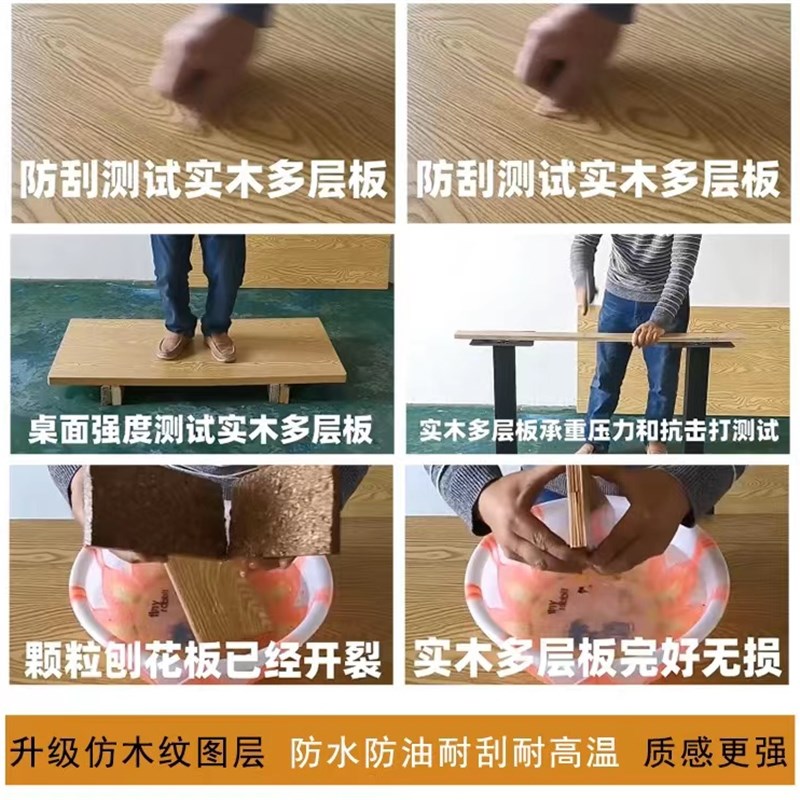 防刮测试实木多层板

防刮测试实木多层板

桌面强度测试实木多层板

实木多层板承重压力和抗击打测试

颗粒刨花板已经开裂

实木多层板完好无损

升级仿木纹图层 防水防油耐刮耐高温 质感更强