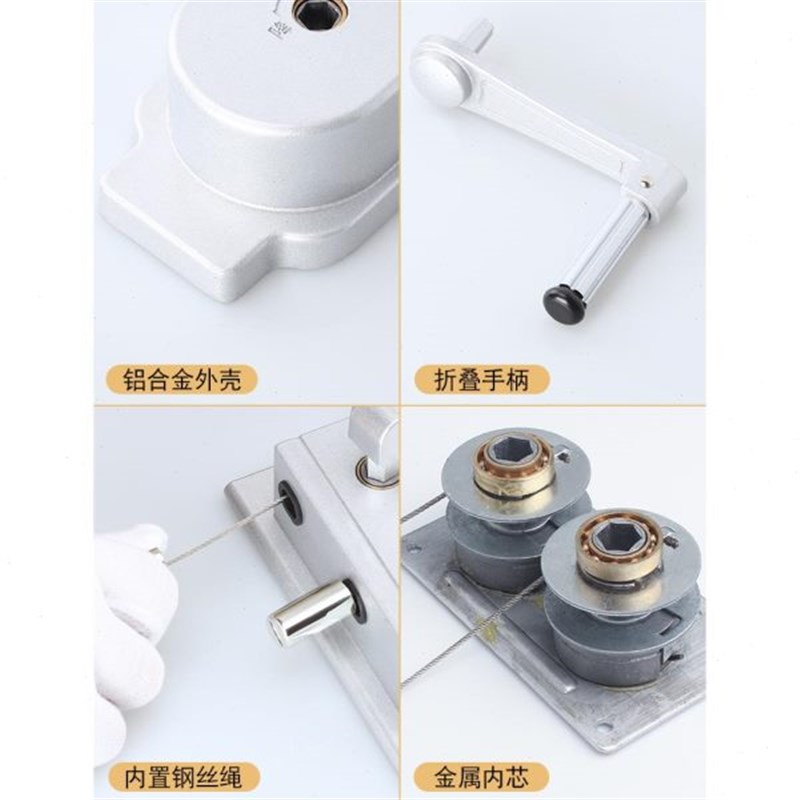 铝合金外壳

折叠手柄

内置钢丝绳

金属内芯