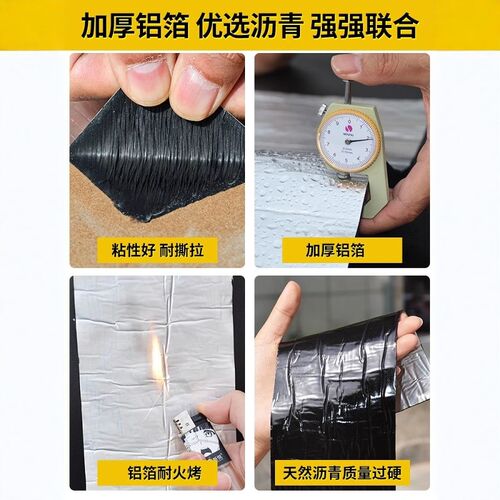 加厚铝箔 优选沥青 强强联合

粘性好 耐撕拉

加厚铝箔

铝箔耐火烤

天然沥青质量过硬