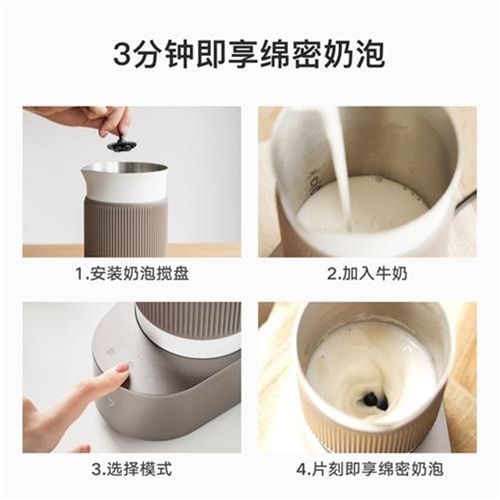 3分钟即享绵密奶泡

1.安装奶泡搅盘

2.加入牛奶

3.选择模式

4.片刻即享绵密奶泡