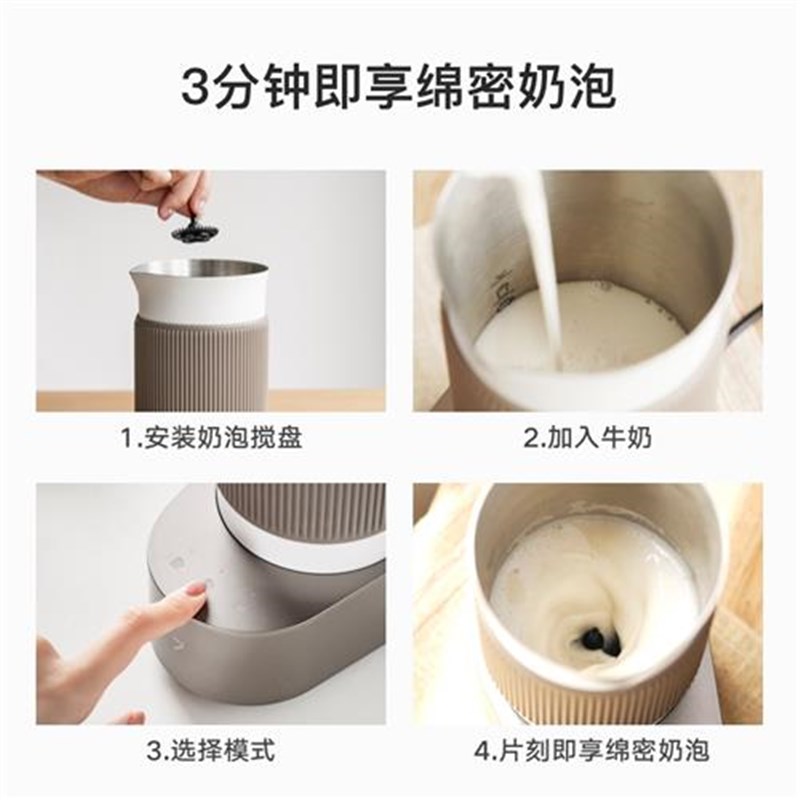 3分钟即享绵密奶泡

1.安装奶泡搅盘

2.加入牛奶

3.选择模式

4.片刻即享绵密奶泡