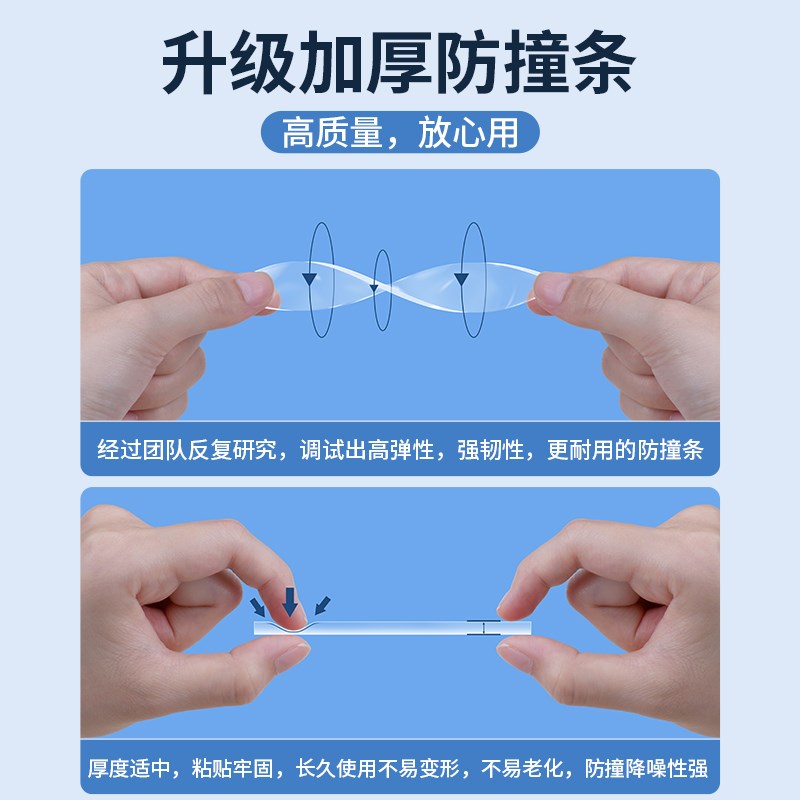 升级加厚防撞条

高质量，放心用

经过团队反复研究，调试出高弹性，强韧性，更耐用的防撞条

厚度适中，粘贴牢固，长久使用不易变形，不易老化，防撞降噪性强