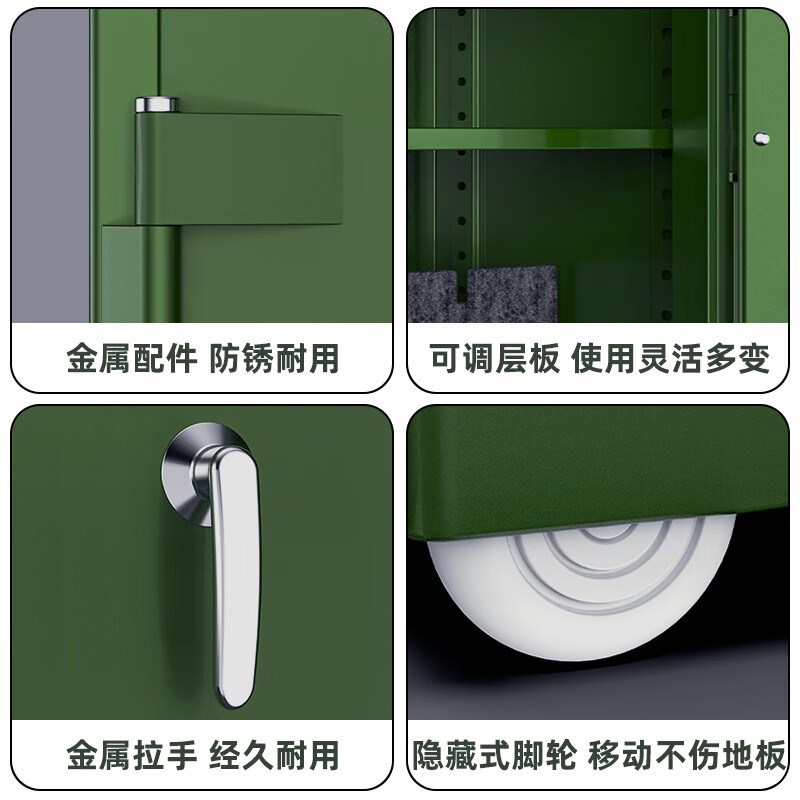 金属配件 防锈耐用

可调层板 使用灵活多变

金属拉手 经久耐用

隐藏式脚轮 移动不伤地板