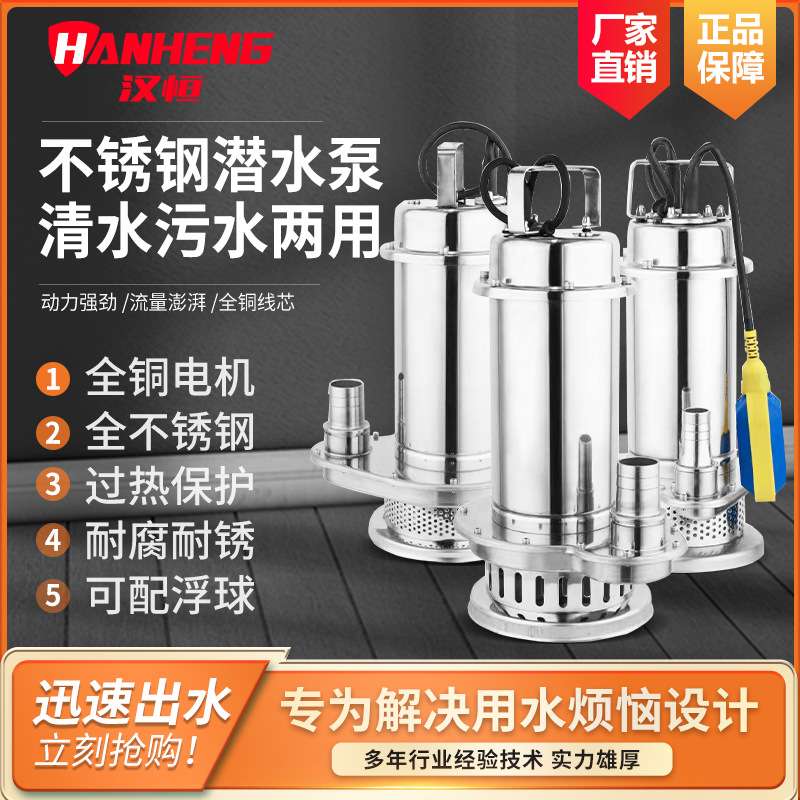 HANHENG
汉恒

厂家直销

正品保障

不锈钢潜水泵
清水污水两用

动力强劲 /流量澎湃 /全铜线芯

1 全铜电机
2 全不锈钢
3 过热保护
4 耐腐耐锈
5 可配浮球

迅速出水
立刻抢购！

专为解决用水烦恼设计

多年行业经验技术 实力雄厚