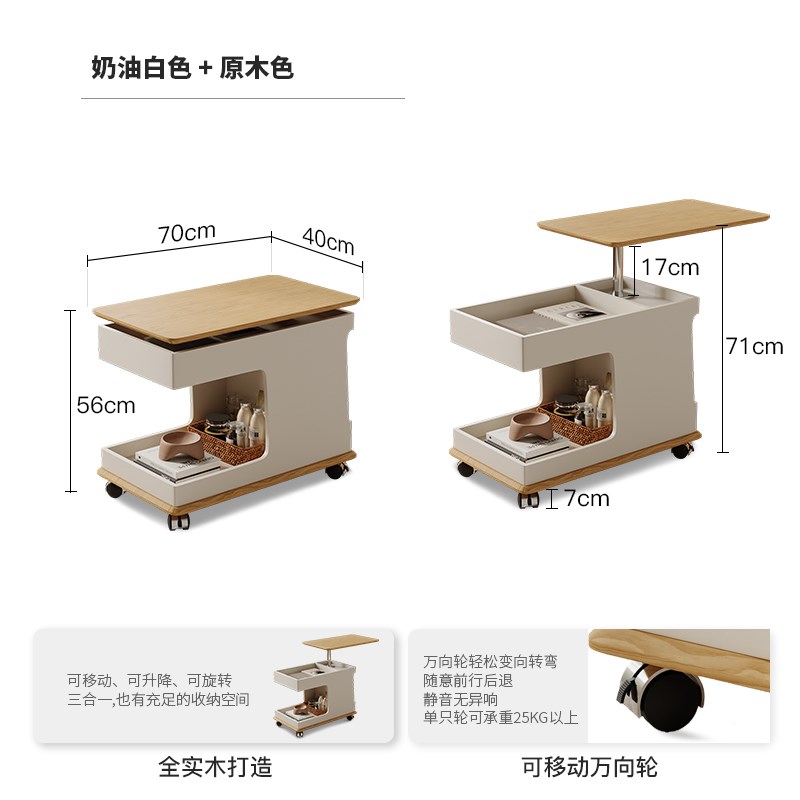 奶油白色 + 原木色

70cm

40cm

56cm

17cm

71cm

7cm

可移动、可升降、可旋转
三合一,也有充足的收纳空间

全实木打造

万向轮轻松变向转弯
随意前行后退
静音无异响
单只轮可承重25KG以上

可移动万向轮