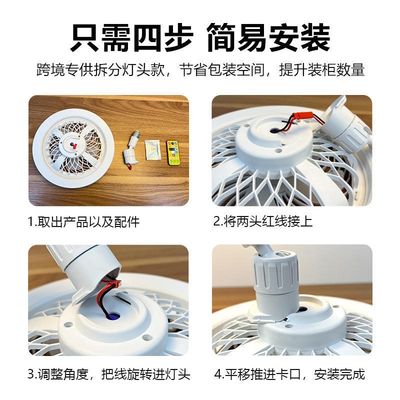 只需四步 简易安装

跨境专供拆分灯头款，节省包装空间，提升装柜数量

1.取出产品以及配件

2.将两头红线接上

3.调整角度，把线旋转进灯头

4.平移推进卡口，安装完成