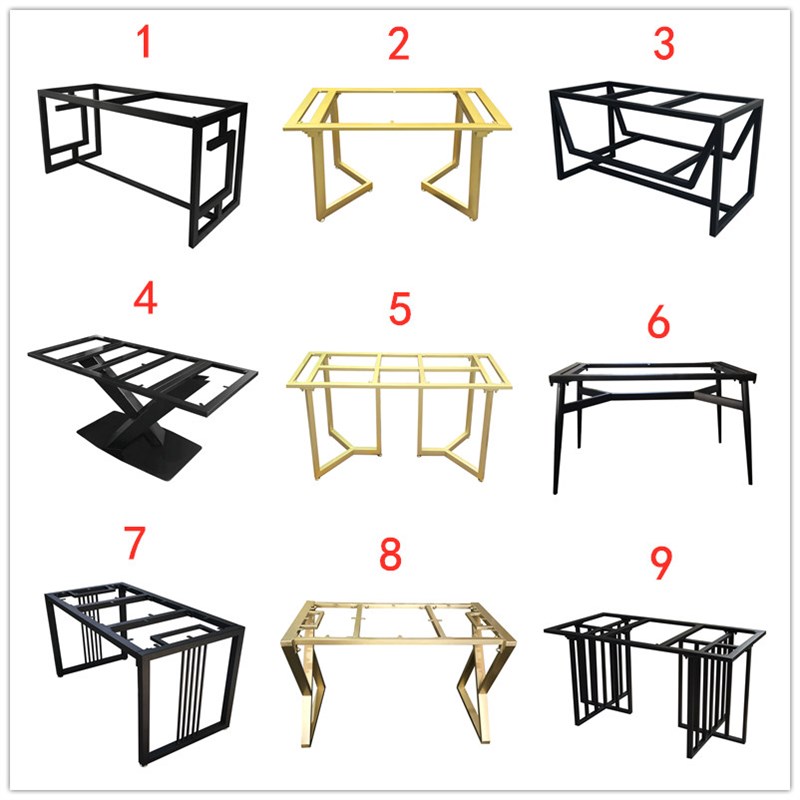 1 2 3

4 5 6

7 8 9