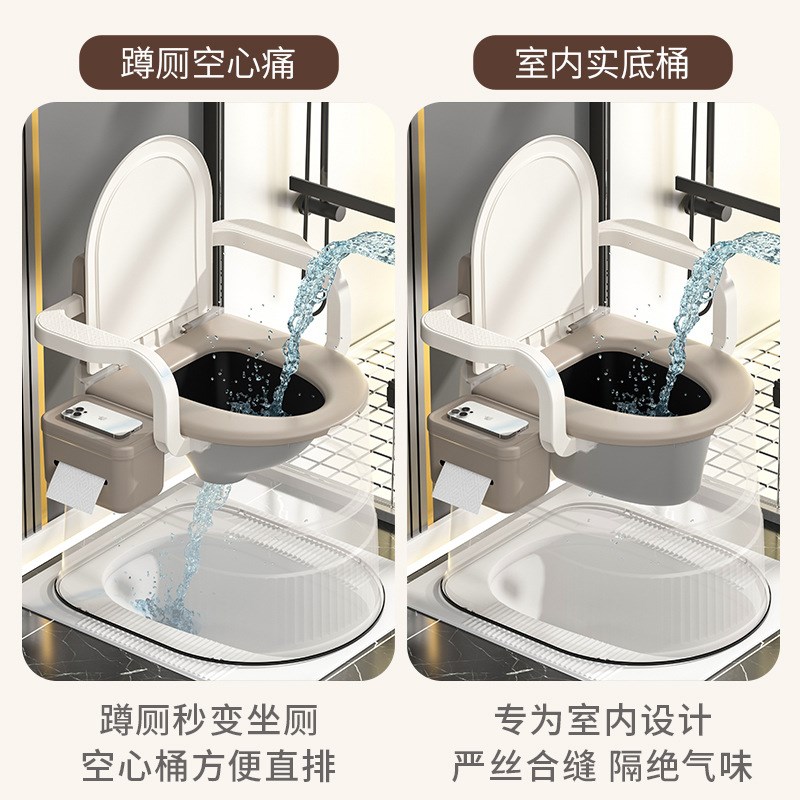 蹲厕空心痛

蹲厕秒变坐厕
空心桶方便直排

室内实底桶

专为室内设计
严丝合缝 隔绝气味