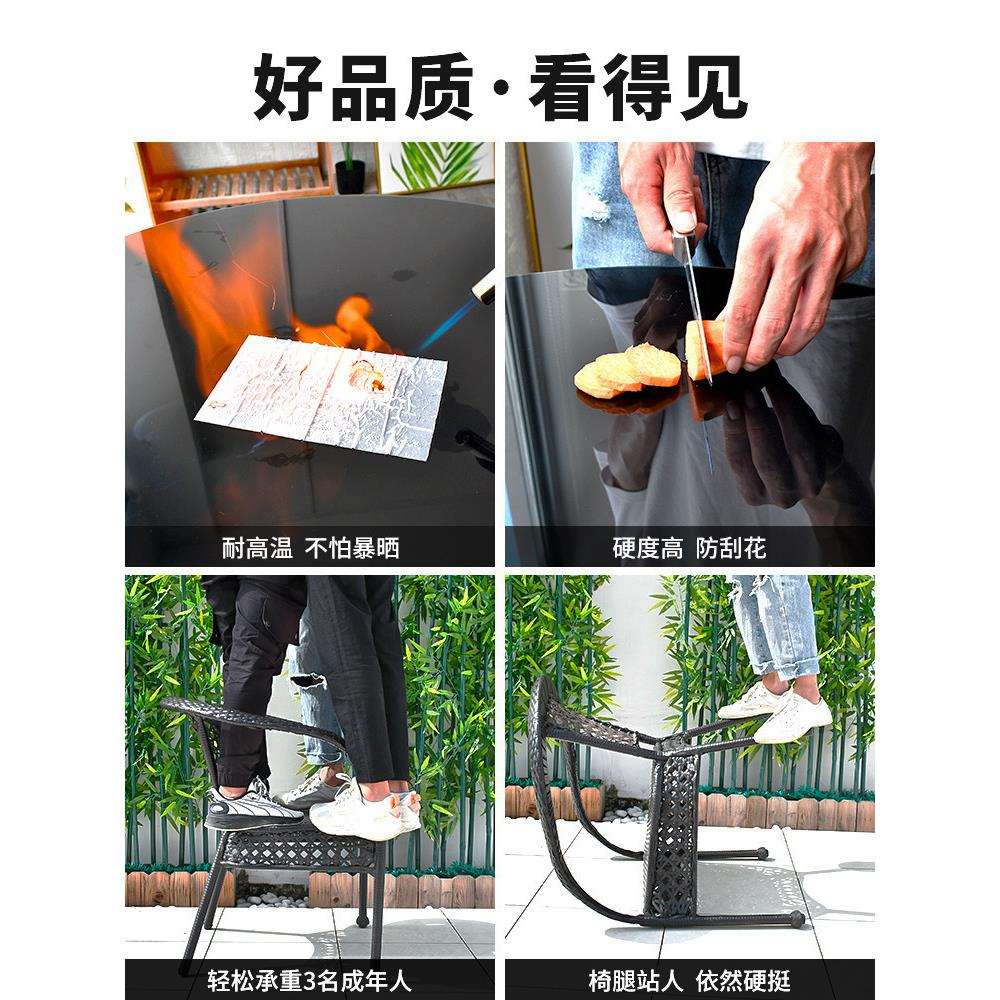 好品质·看得见

耐高温 不怕暴晒

硬度高 防刮花

轻松承重3名成年人

椅腿站人 依然硬挺