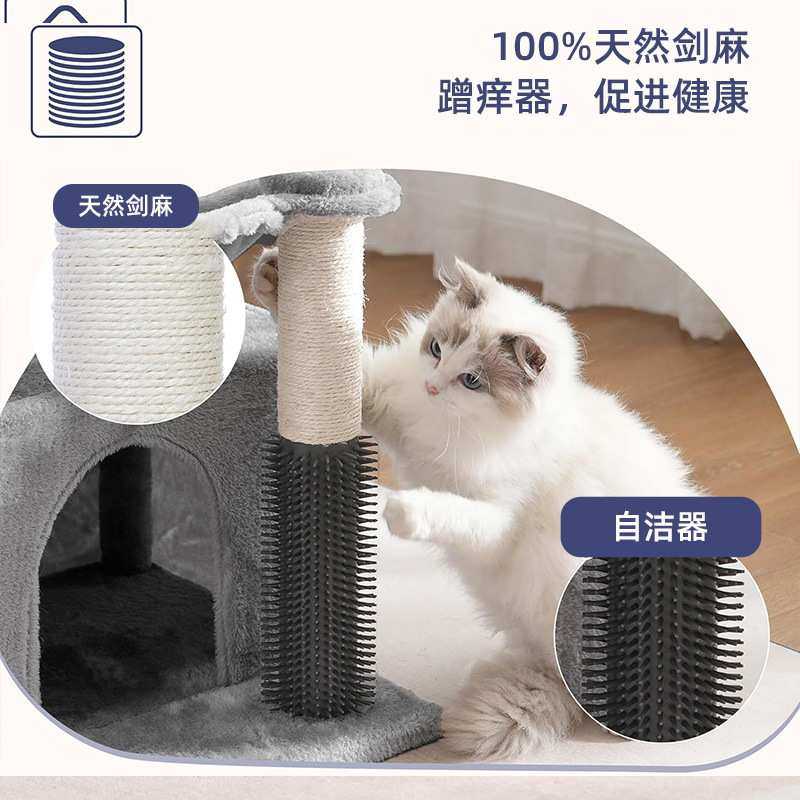 100%天然剑麻
蹭痒器，促进健康

天然剑麻

自洁器