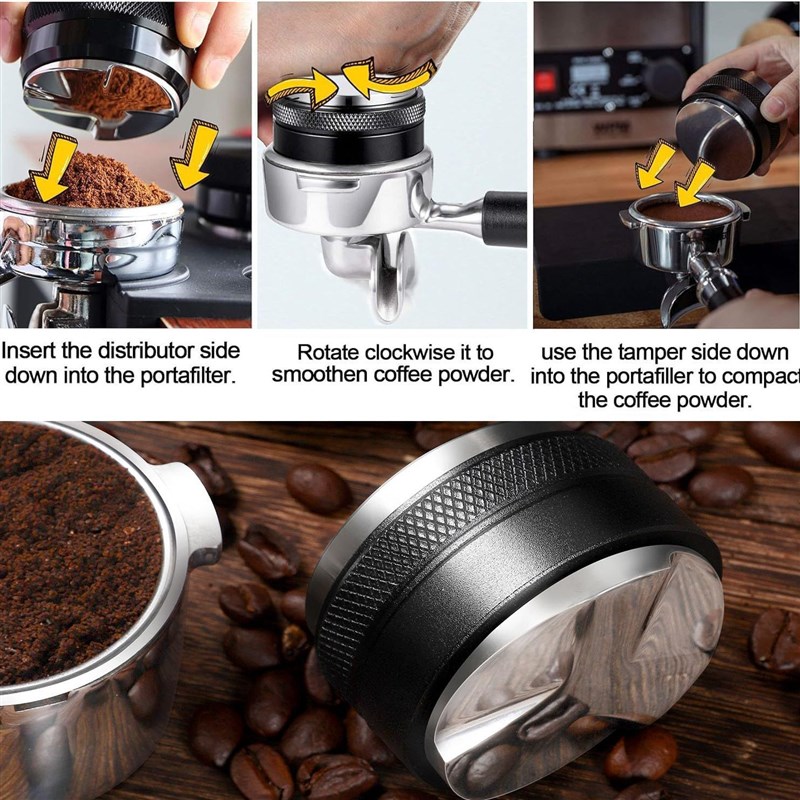 Insert the distributor side down into the portafilter.

Rotate clockwise it to smoothen coffee powder.

use the tamper side down into the portafiller to compact the coffee powder.