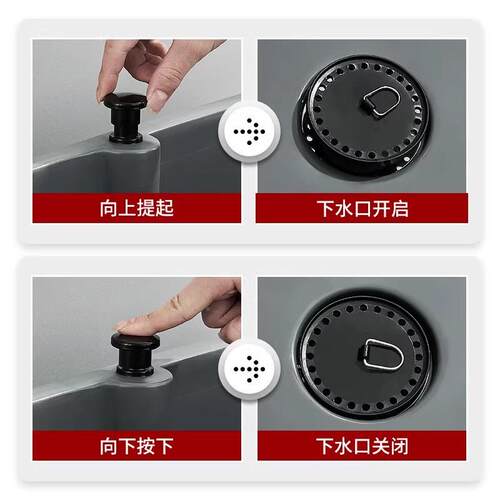 向上提起

下水口开启

向下按下

下水口关闭