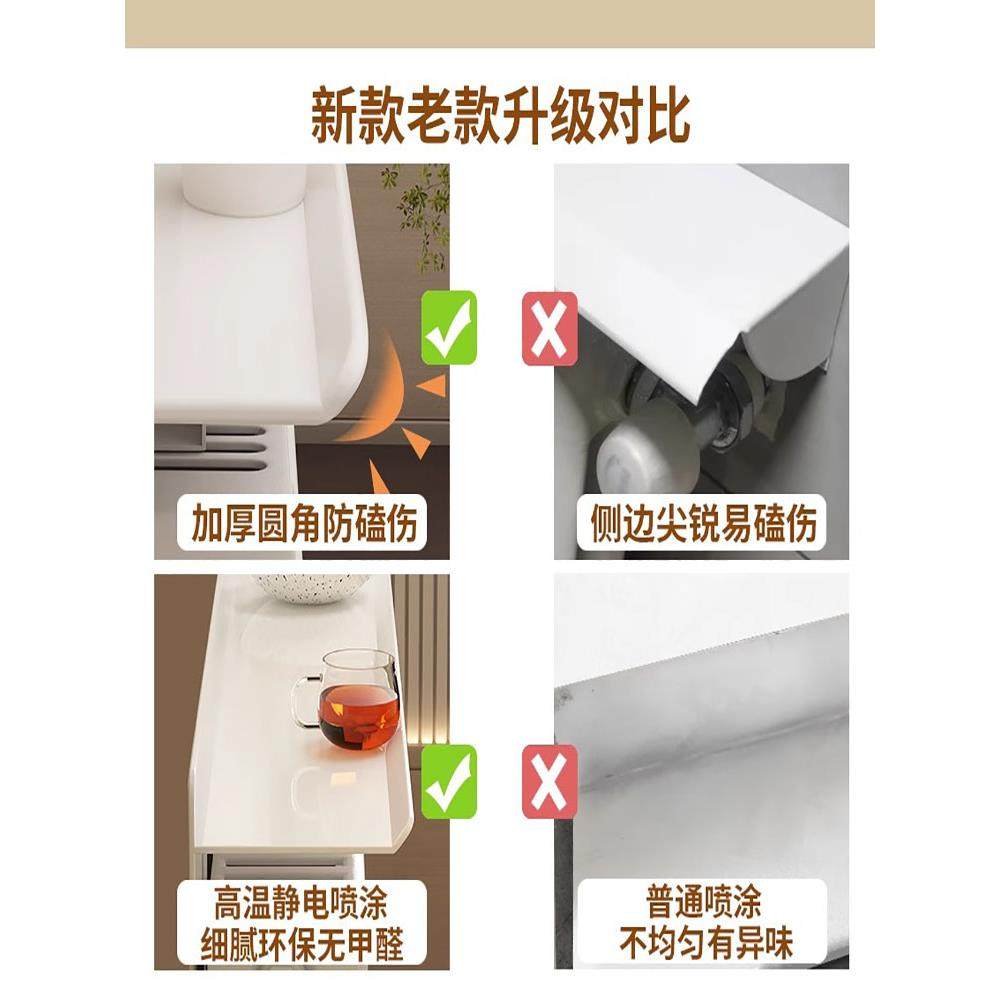 新款老款升级对比

加厚圆角防磕伤

侧边尖锐易磕伤

高温静电喷涂
细腻环保无甲醛

普通喷涂
不均匀有异味