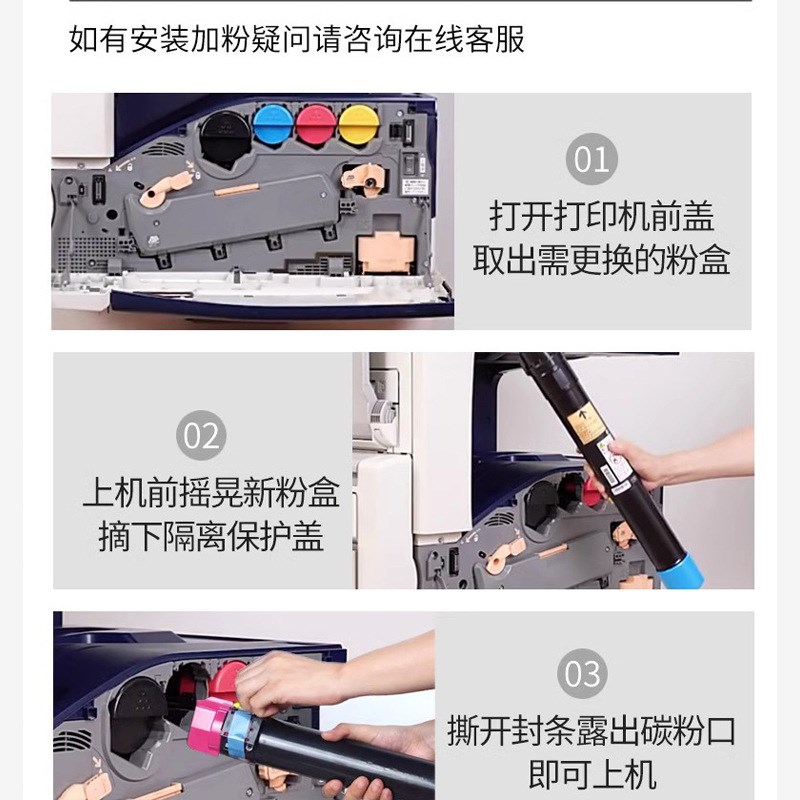 如有安装加粉疑问请咨询在线客服

01
打开打印机前盖
取出需更换的粉盒

02
上机前摇晃新粉盒
摘下隔离保护盖

03
撕开封条露出碳粉口
即可上机