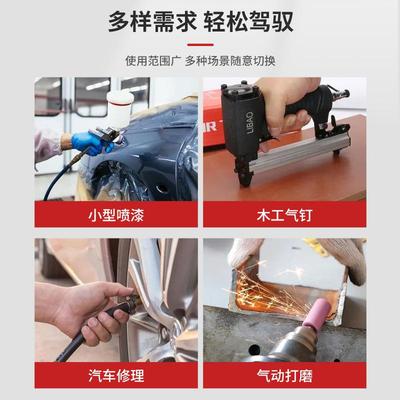 多样需求 轻松驾驭

使用范围广 多种场景随意切换

LIBAO

小型喷漆

木工气钉

汽车修理

气动打磨