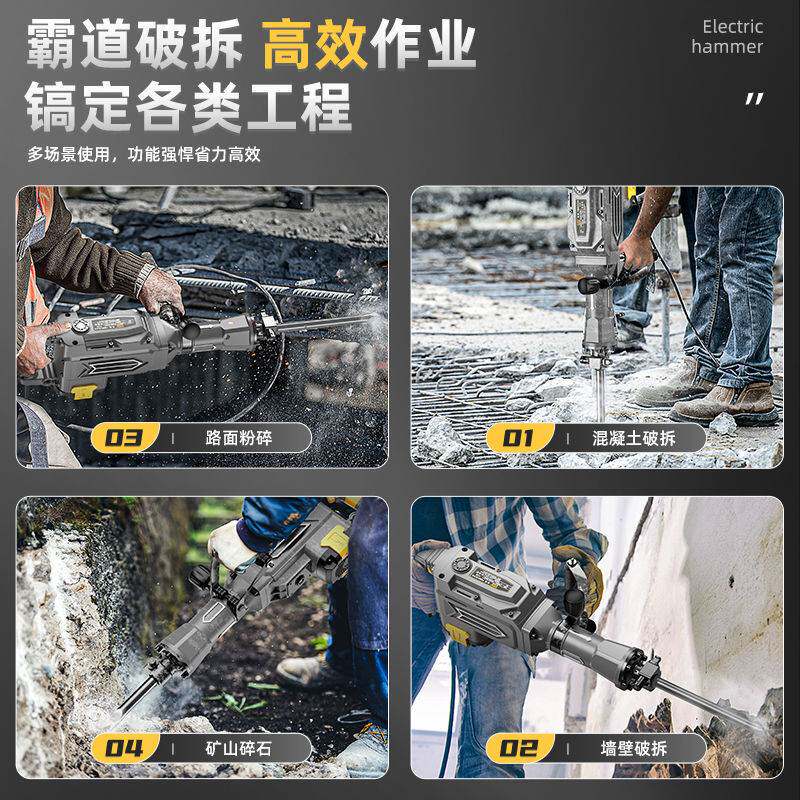 霸道破拆 高效作业
镐定各类工程

Electric hammer

"

多场景使用，功能强悍省力高效

03 | 路面粉碎

01 | 混凝土破拆

04 | 矿山碎石

02 | 墙壁破拆