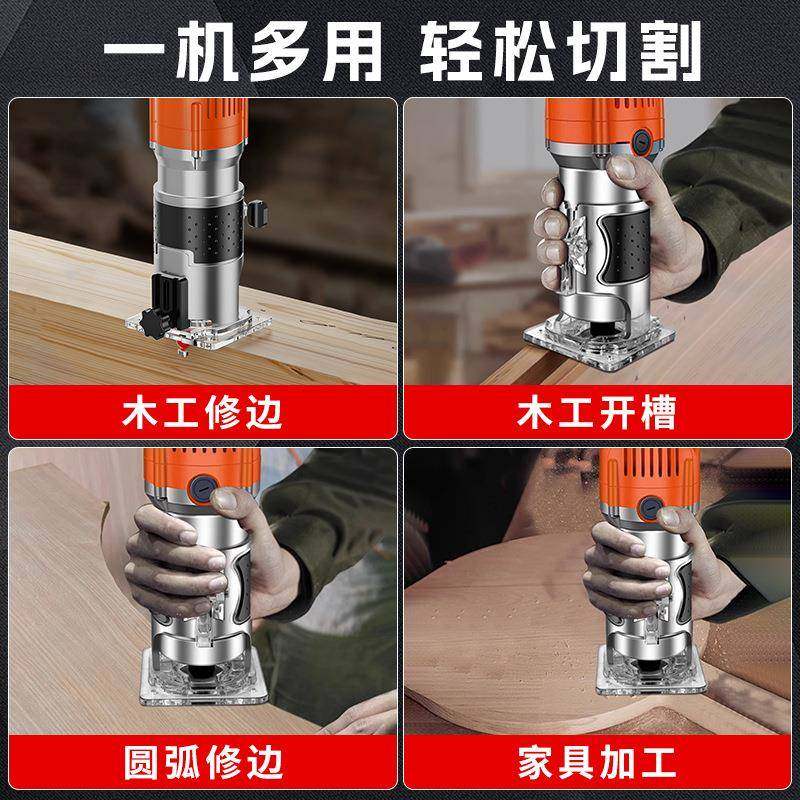 一机多用 轻松切割

木工修边

木工开槽

圆弧修边

家具加工