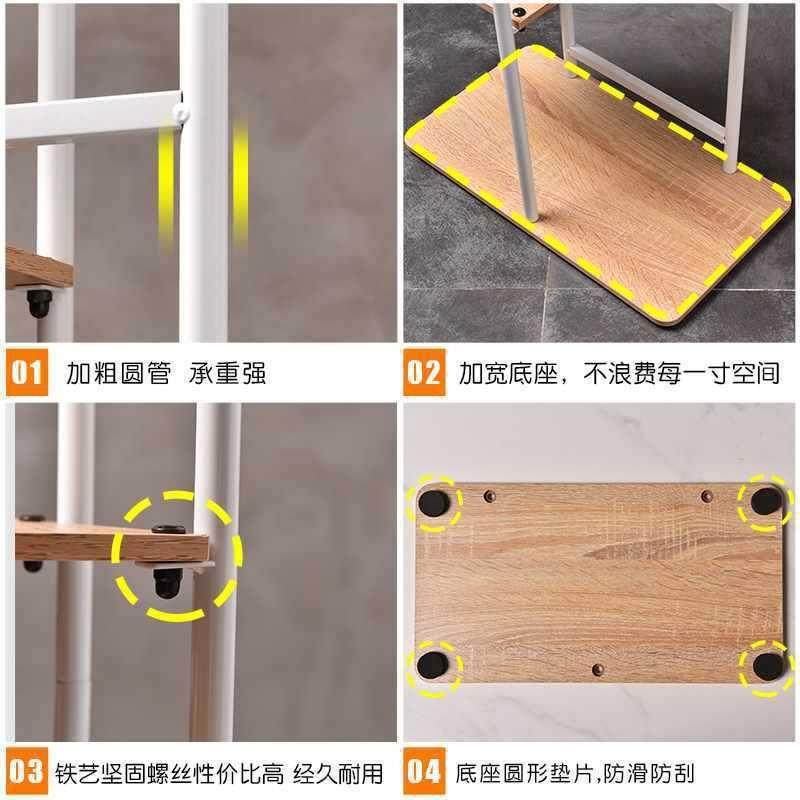 01 加粗圆管 承重强

02 加宽底座，不浪费每一寸空间

03 铁艺坚固螺丝性价比高 经久耐用

04 底座圆形垫片,防滑防刮