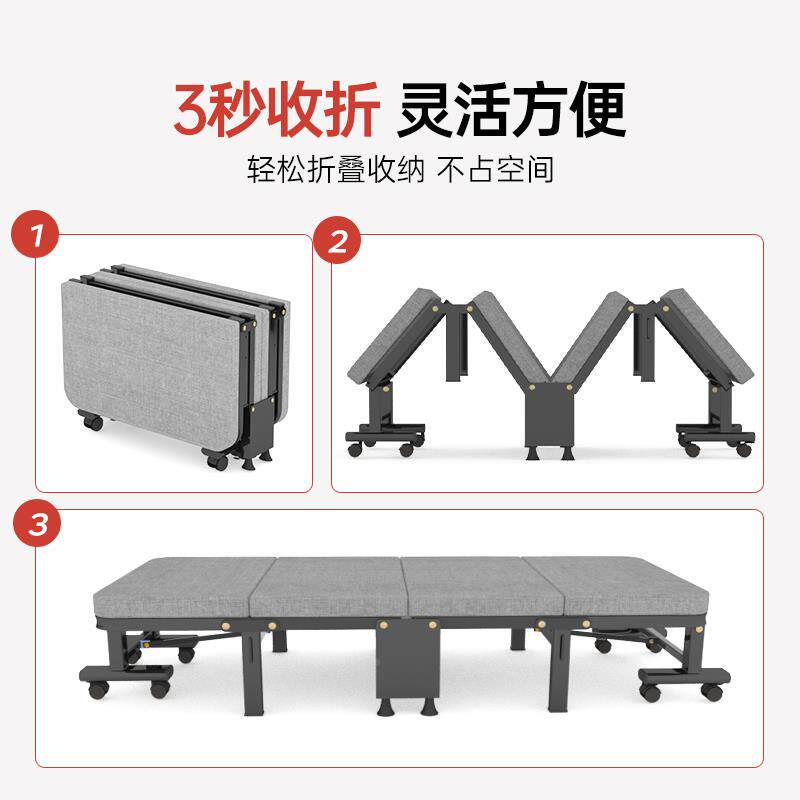 3秒收折 灵活方便

轻松折叠收纳 不占空间

1

2

3