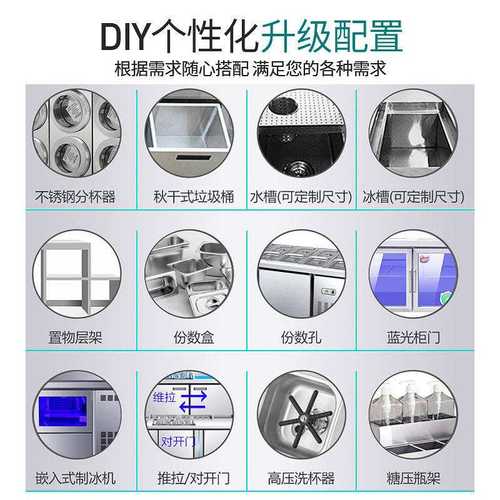 DIY个性化升级配置

根据需求随心搭配 满足您的各种需求

不锈钢分杯器

秋千式垃圾桶

水槽(可定制尺寸)

冰槽(可定制尺寸)

置物层架

份数盒

份数孔

蓝光柜门

嵌入式制冰机

推拉

对开门

推拉/对开门

高压洗杯器

糖压瓶架