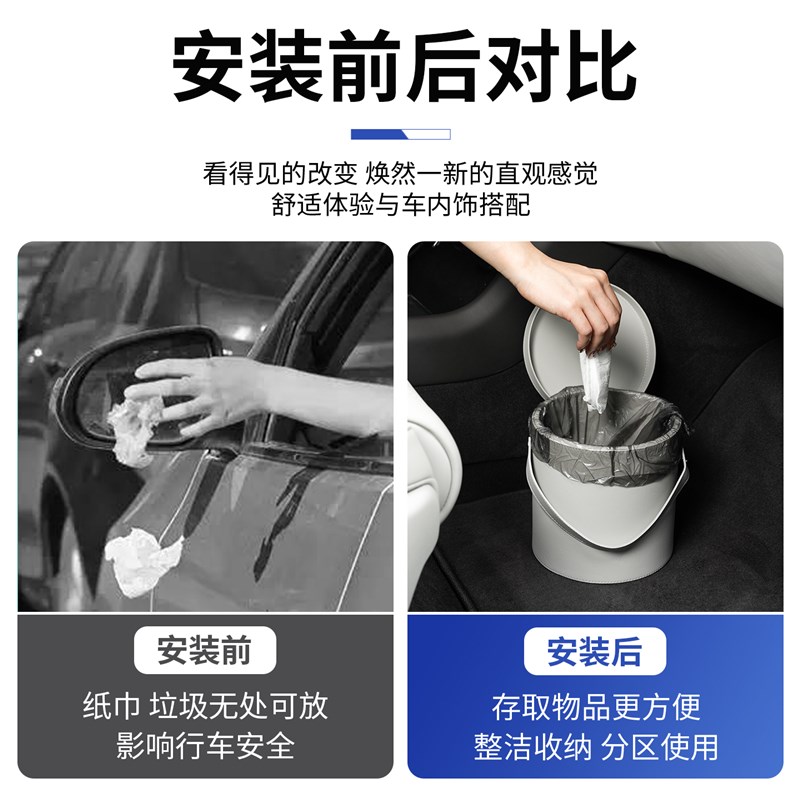 安装前后对比

看得见的改变 焕然一新的直观感觉
舒适体验与车内饰搭配

安装前

纸巾 垃圾无处可放
影响行车安全

安装后

存取物品更方便
整洁收纳 分区使用