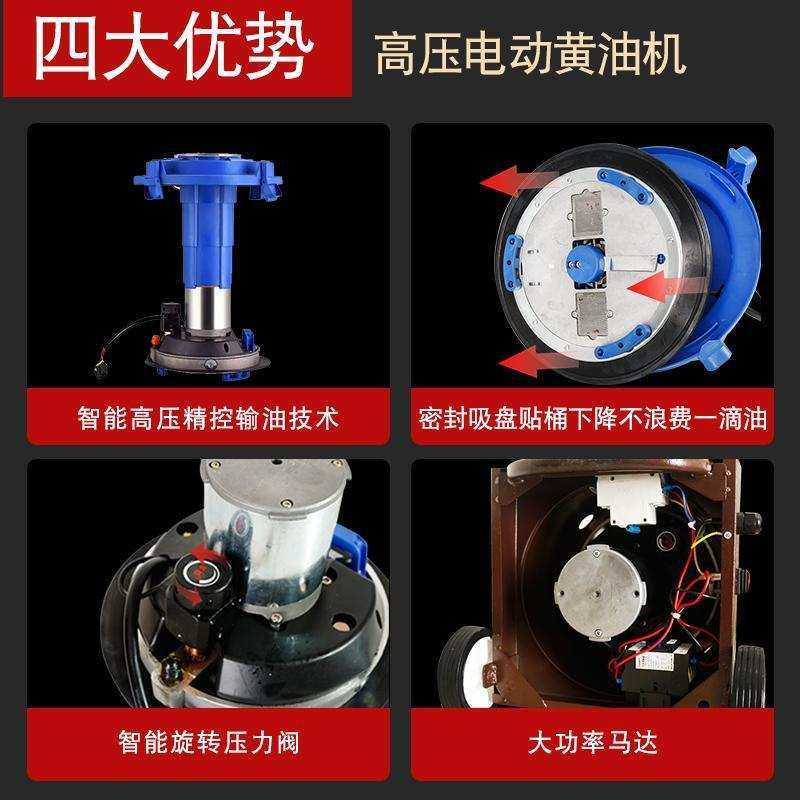 四大优势

高压电动黄油机

智能高压精控输油技术

密封吸盘贴桶下降不浪费一滴油

智能旋转压力阀

大功率马达