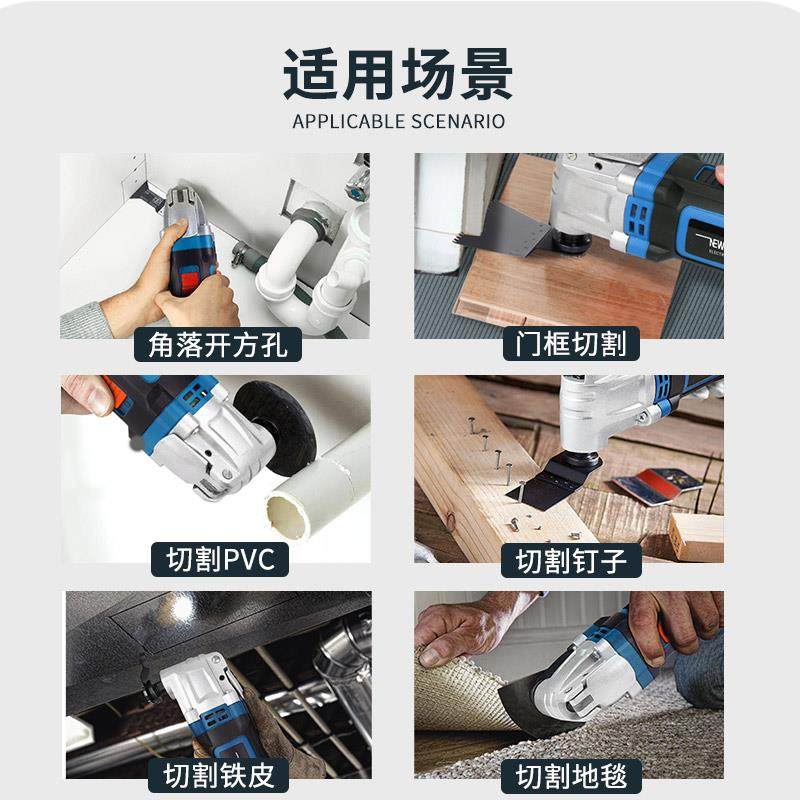 适用场景
APPLICABLE SCENARIO

角落开方孔

门框切割

切割PVC

切割钉子

切割铁皮

切割地毯