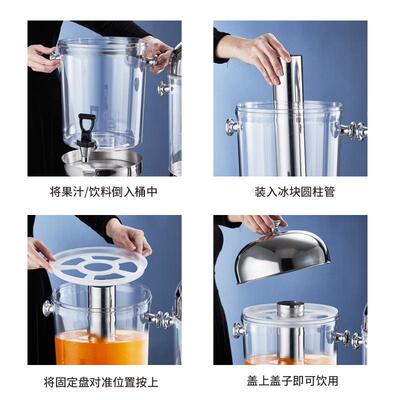 将果汁/饮料倒入桶中

装入冰块圆柱管

将固定盘对准位置按上

盖上盖子即可饮用